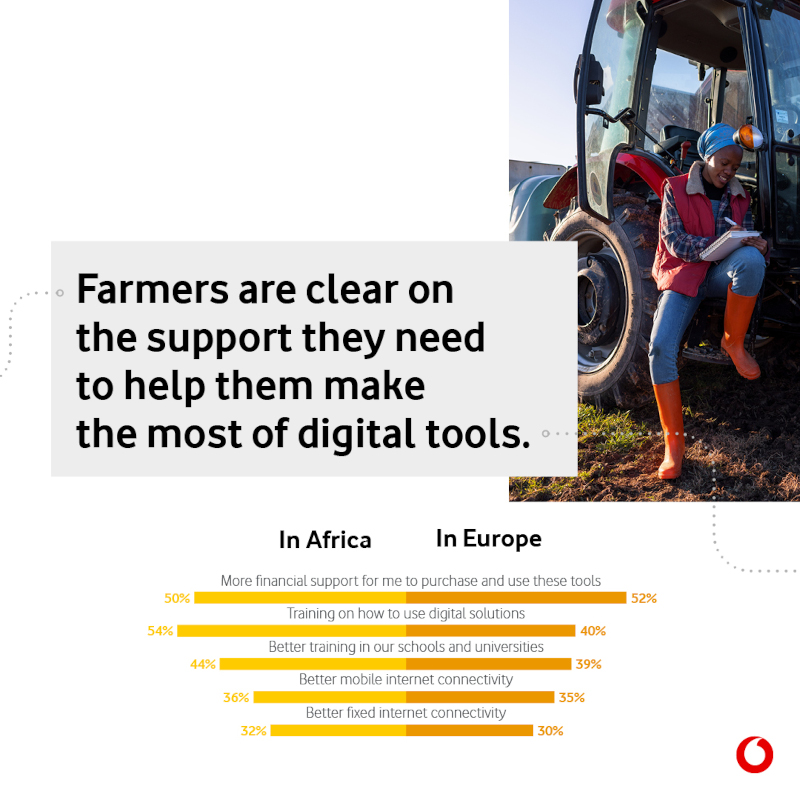 Farmers are clear on the support they need to help them make the most of digital tools.

In Africa In Europe

More financial support for me to purchase and use these tools
50% 52%
Training on how to use digital solutions
54% 40%
Better training in our schools and universities
44% 39%
Better mobile internet connectivity
36% 35%
Better fixed internet connectivity
32% 30%